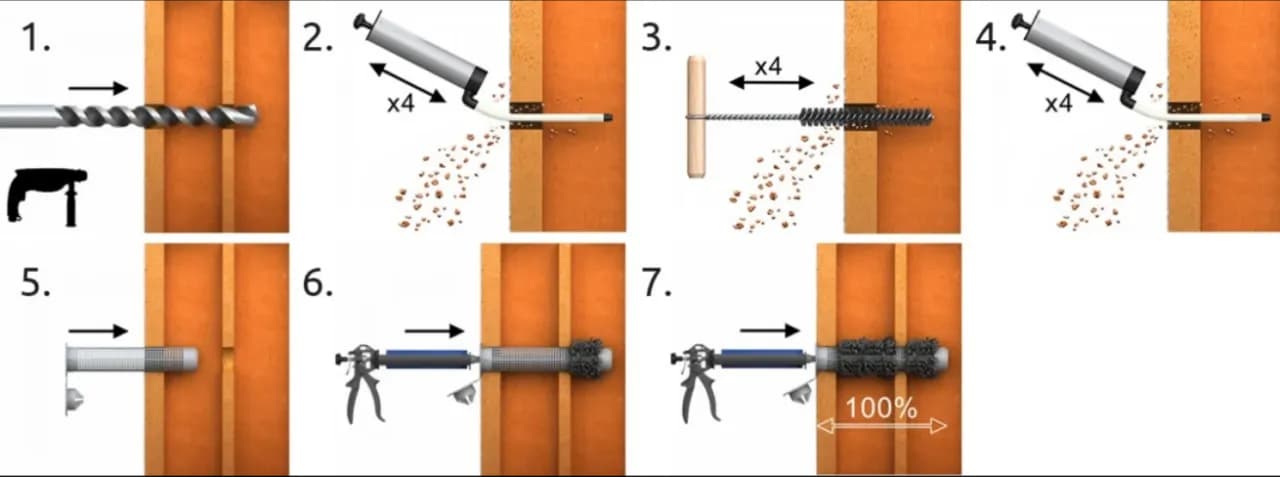 1.

2.
x4

3.
x4

4.
x4

5.

6.

7.
100%